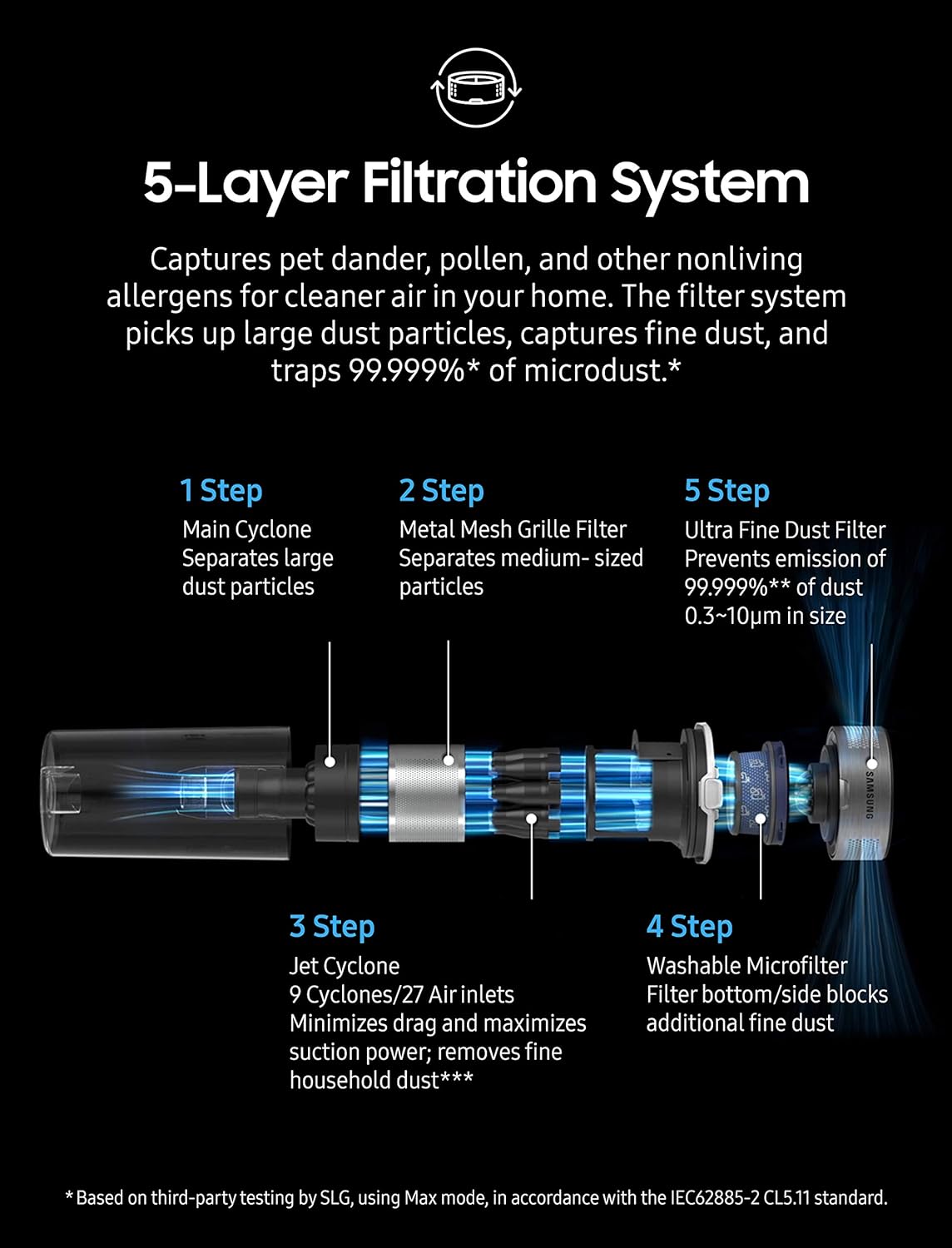 5-Layer Filtration System

Captures pet dander, pollen, and other nonliving allergens for cleaner air in your home. The filter system picks up large dust particles, captures fine dust, and traps 99.999%* of microdust.*

1 Step
Main Cyclone
Separates large dust particles

2 Step
Metal Mesh Grille Filter
Separates medium- sized particles

5 Step
Ultra Fine Dust Filter
Prevents emission of 99.999%** of dust 0.3~10μm in size

SAMSUNG

3 Step
Jet Cyclone
9 Cyclones/27 Air inlets
Minimizes drag and maximizes suction power; removes fine household dust***

4 Step
Washable Microfilter
Filter bottom/side blocks additional fine dust

* Based on third-party testing by SLG, using Max mode, in accordance with the IEC62885-2 CL5.11 standard.