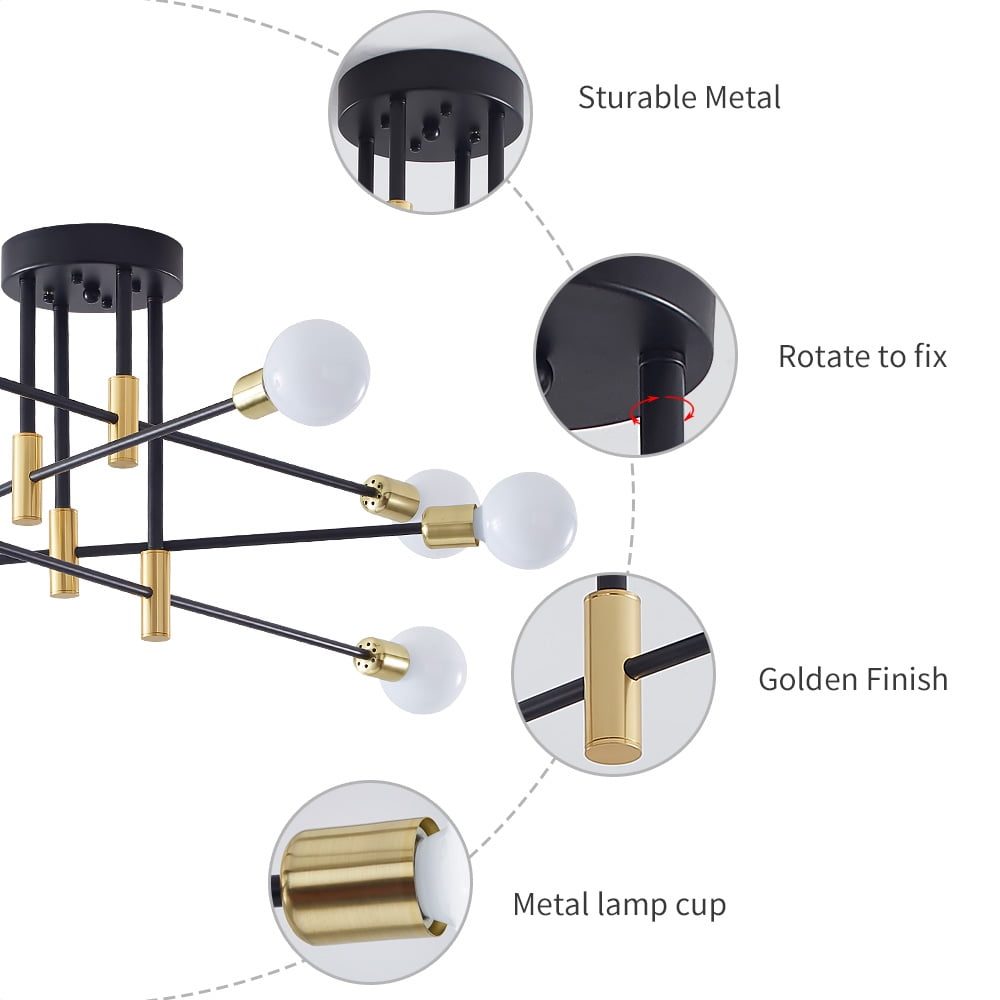 Sturable Metal

Rotate to fix

Golden Finish

Metal lamp cup